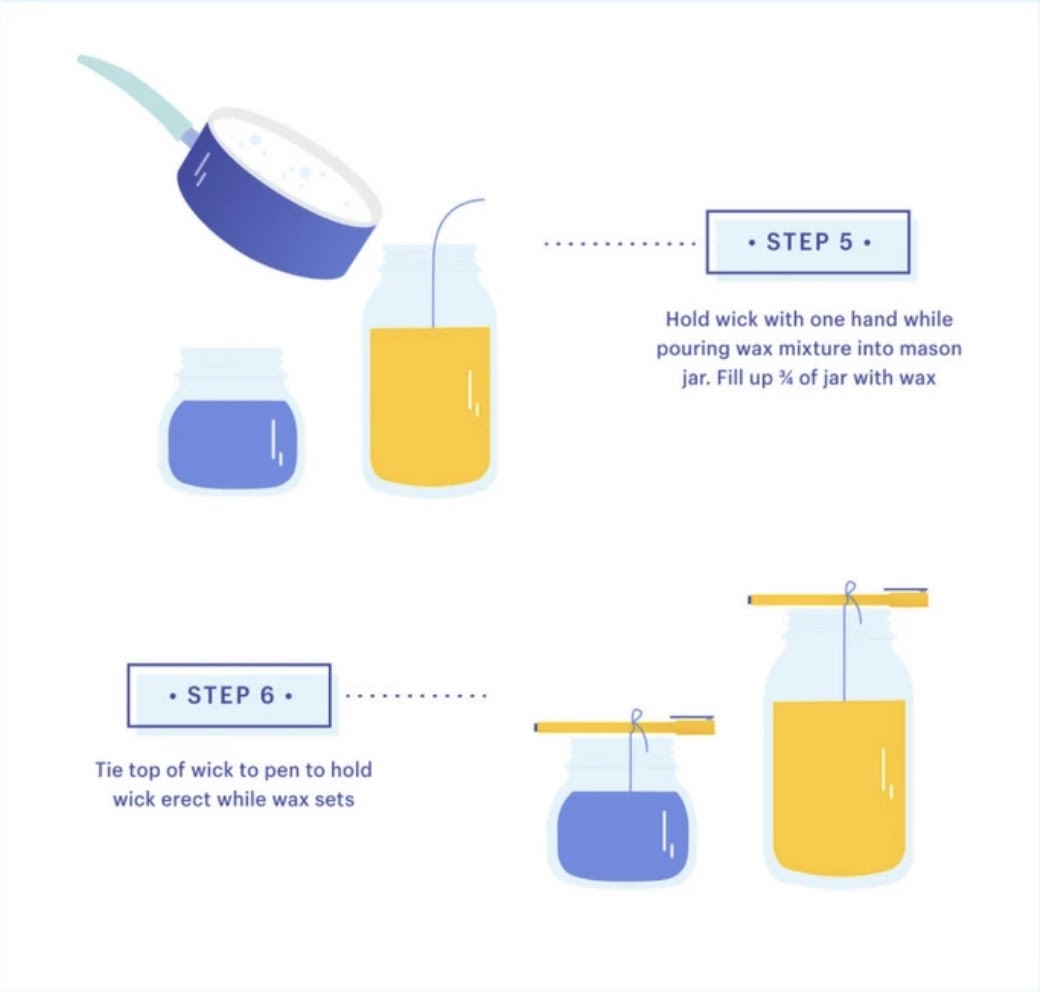 • STEP 5 •

Hold wick with one hand while pouring wax mixture into mason jar. Fill up ¾ of jar with wax

• STEP 6 •

Tie top of wick to pen to hold wick erect while wax sets