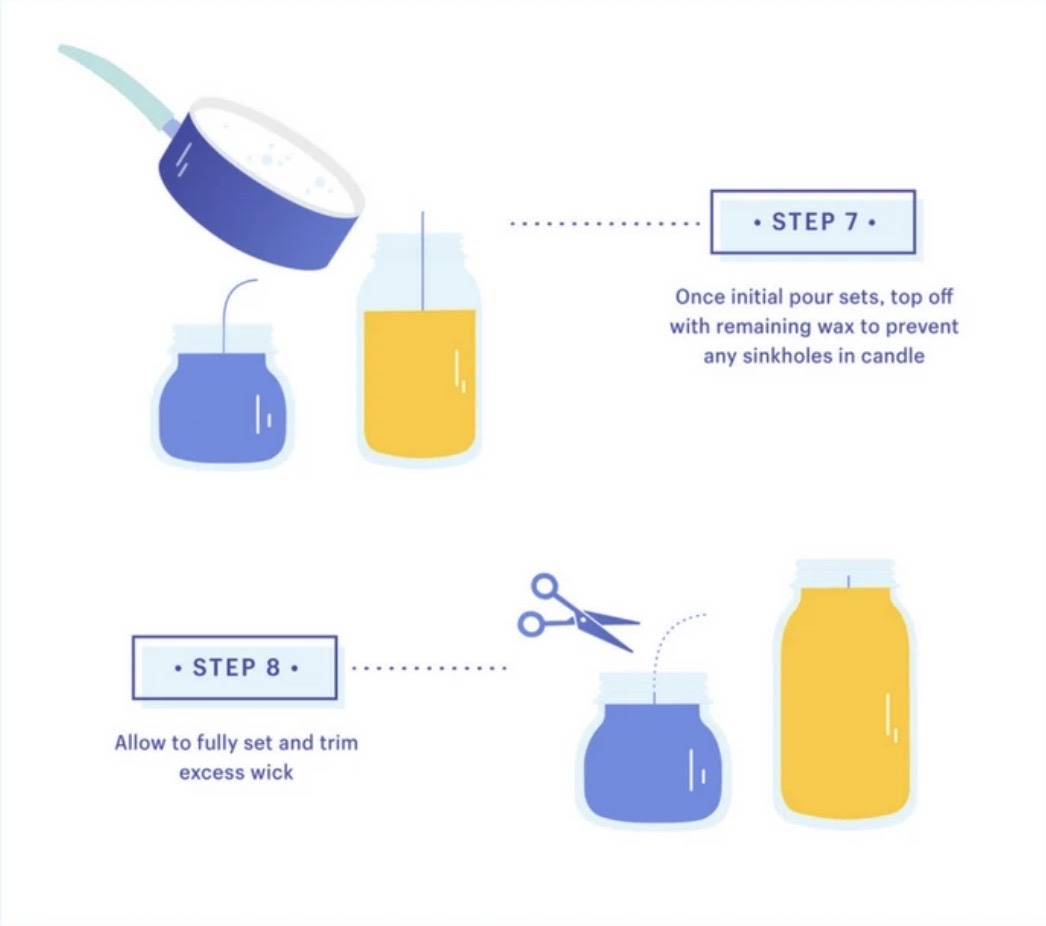 • STEP 7 •

Once initial pour sets, top off with remaining wax to prevent any sinkholes in candle

• STEP 8 •

Allow to fully set and trim excess wick